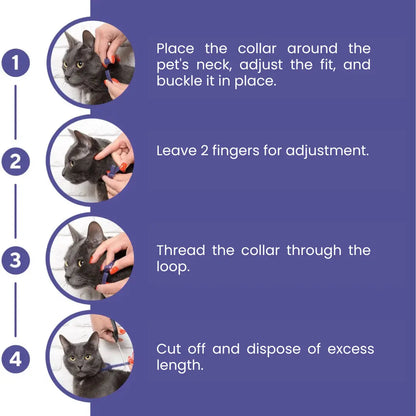 1

Place the collar around the pet's neck, adjust the fit, and buckle it in place.

2

Leave 2 fingers for adjustment.

3

Thread the collar through the loop.

4

Cut off and dispose of excess length.