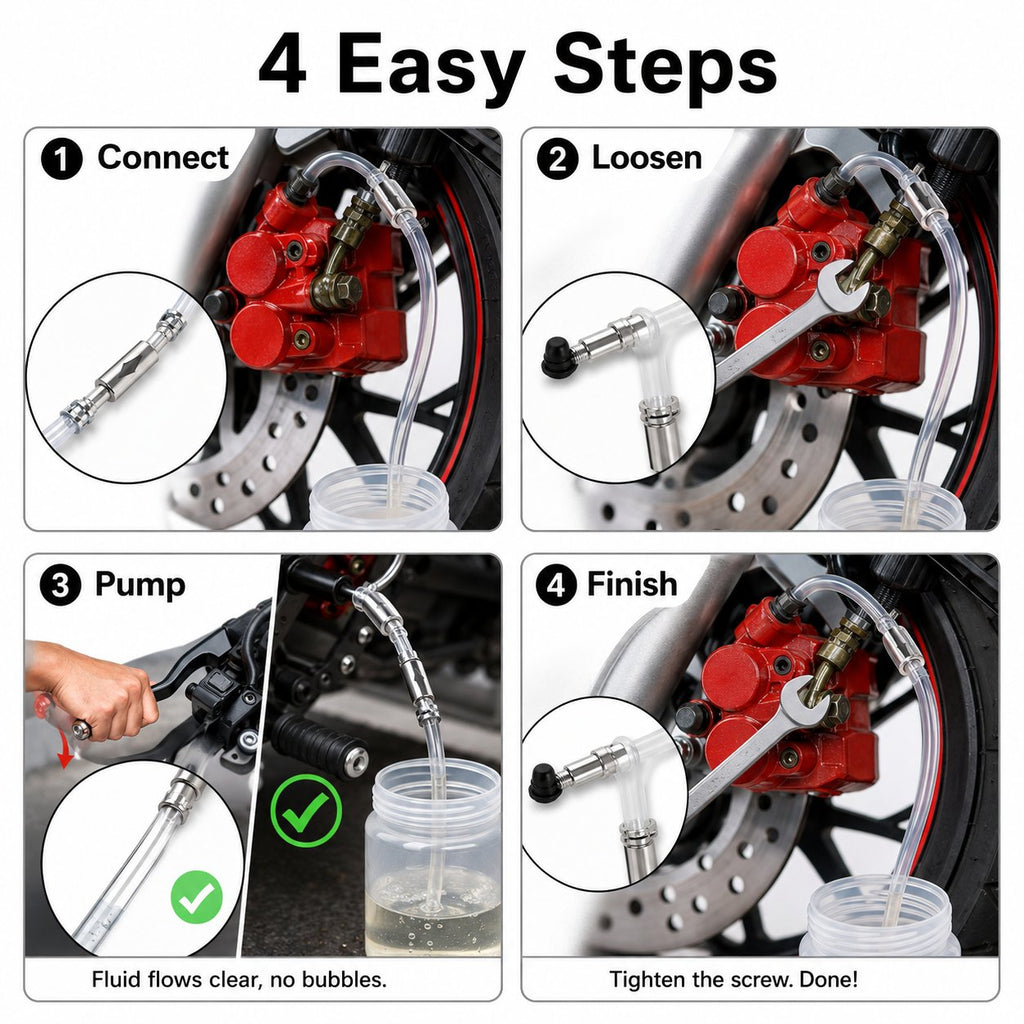 4 Easy Steps

1 Connect

2 Loosen

3 Pump

Fluid flows clear, no bubbles.

4 Finish

Tighten the screw. Done!